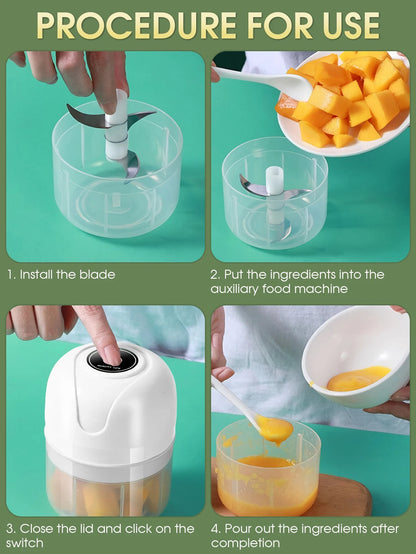 PROCEDURE FOR USE

1. Install the blade

2. Put the ingredients into the auxiliary food machine

3. Close the lid and click on the switch

4. Pour out the ingredients after completion