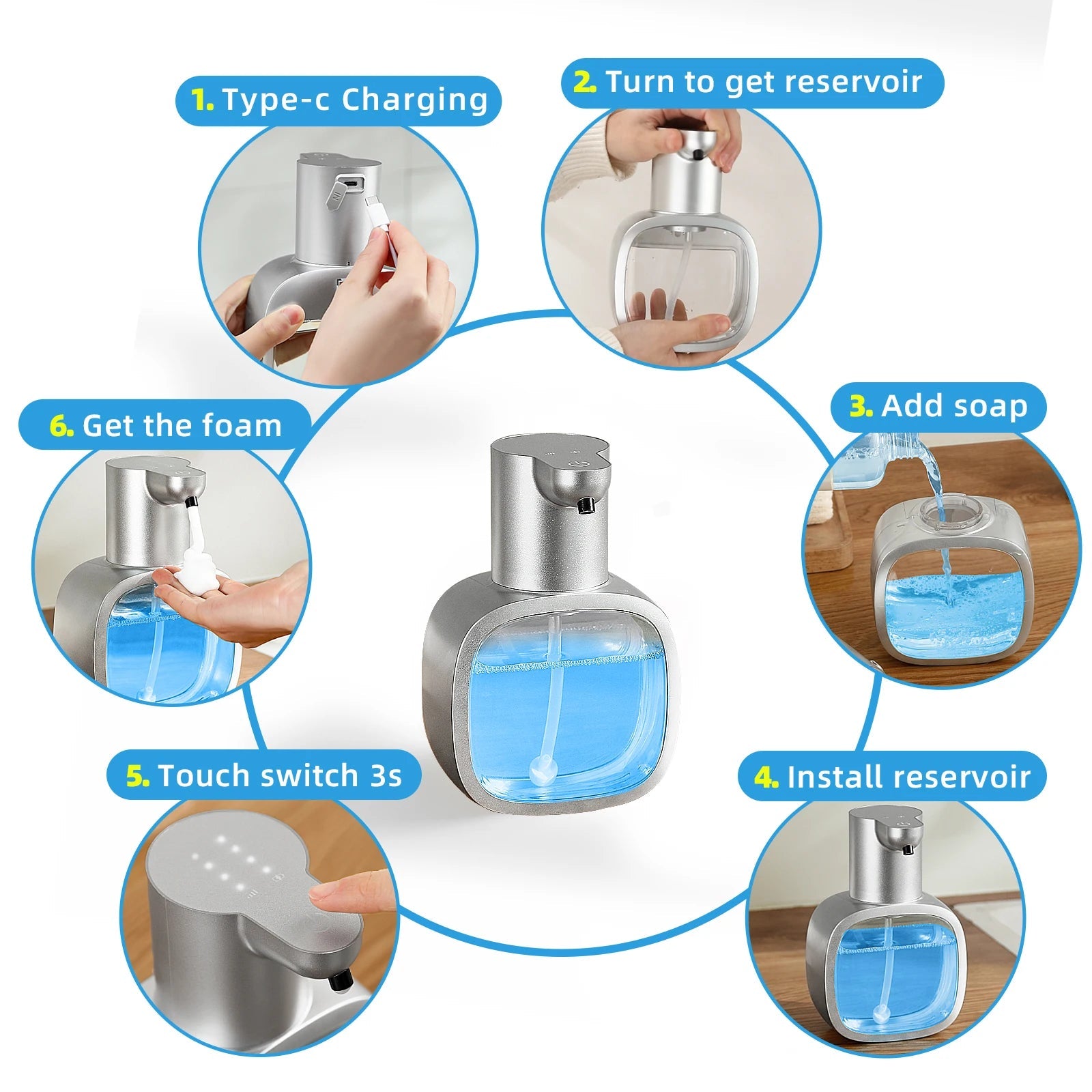 1. Type-c Charging

2. Turn to get reservoir

3. Add soap

4. Install reservoir

5. Touch switch 3s

6. Get the foam